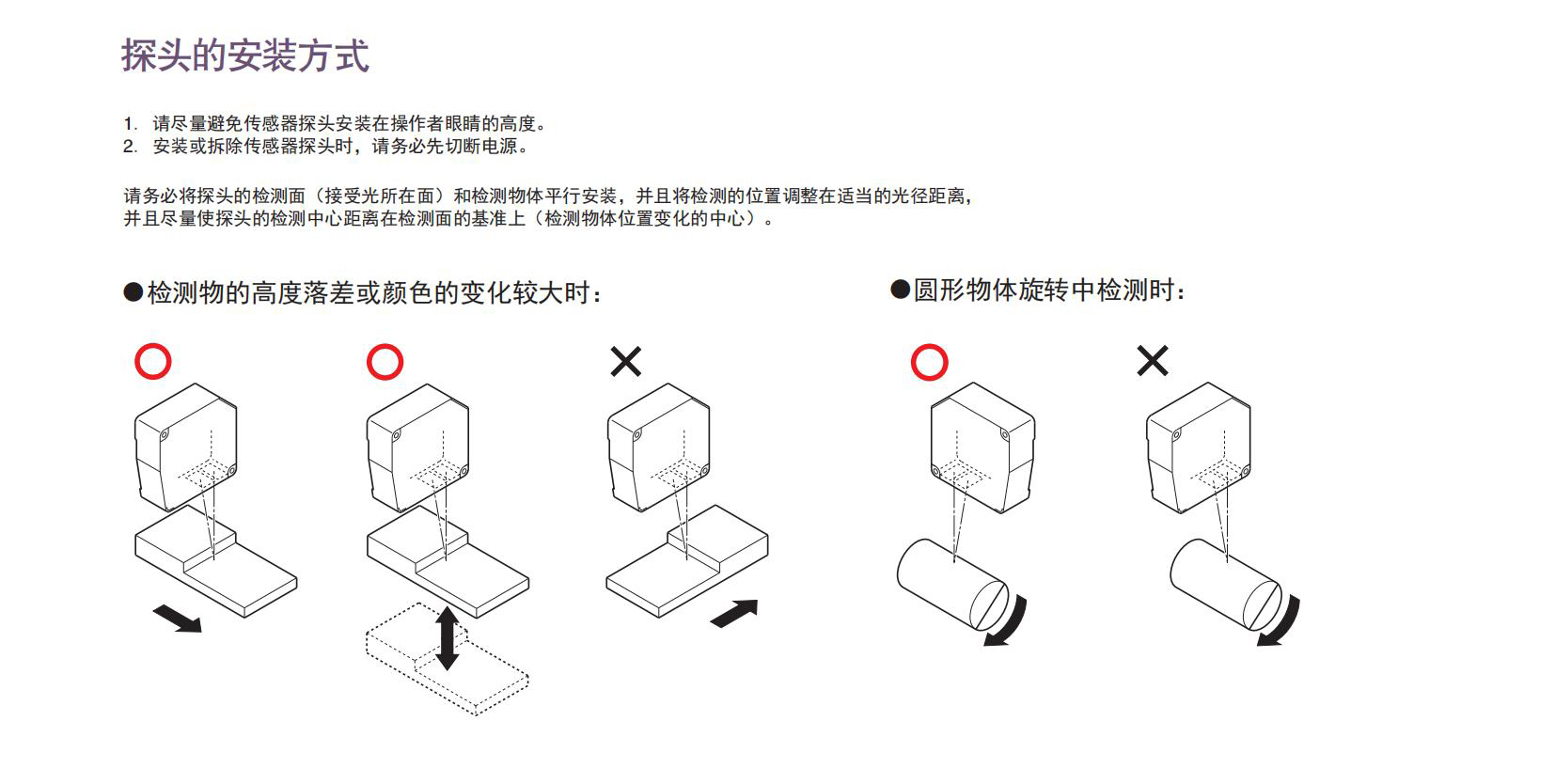 探头的安装方式

1. 请尽量避免传感器探头安装在操作者眼睛的高度。
2. 安装或拆除传感器探头时，请务必先切断电源。

请务必将探头的检测面（接受光所在面）和检测物体平行安装，并且将检测的位置调整在适当的光径距离，并且尽量使探头的检测中心距离在检测面的基准上（检测物体位置变化的中心）。

●检测物的高度落差或颜色的变化较大时：

○ ○ ×

●圆形物体旋转中检测时：

○ ×